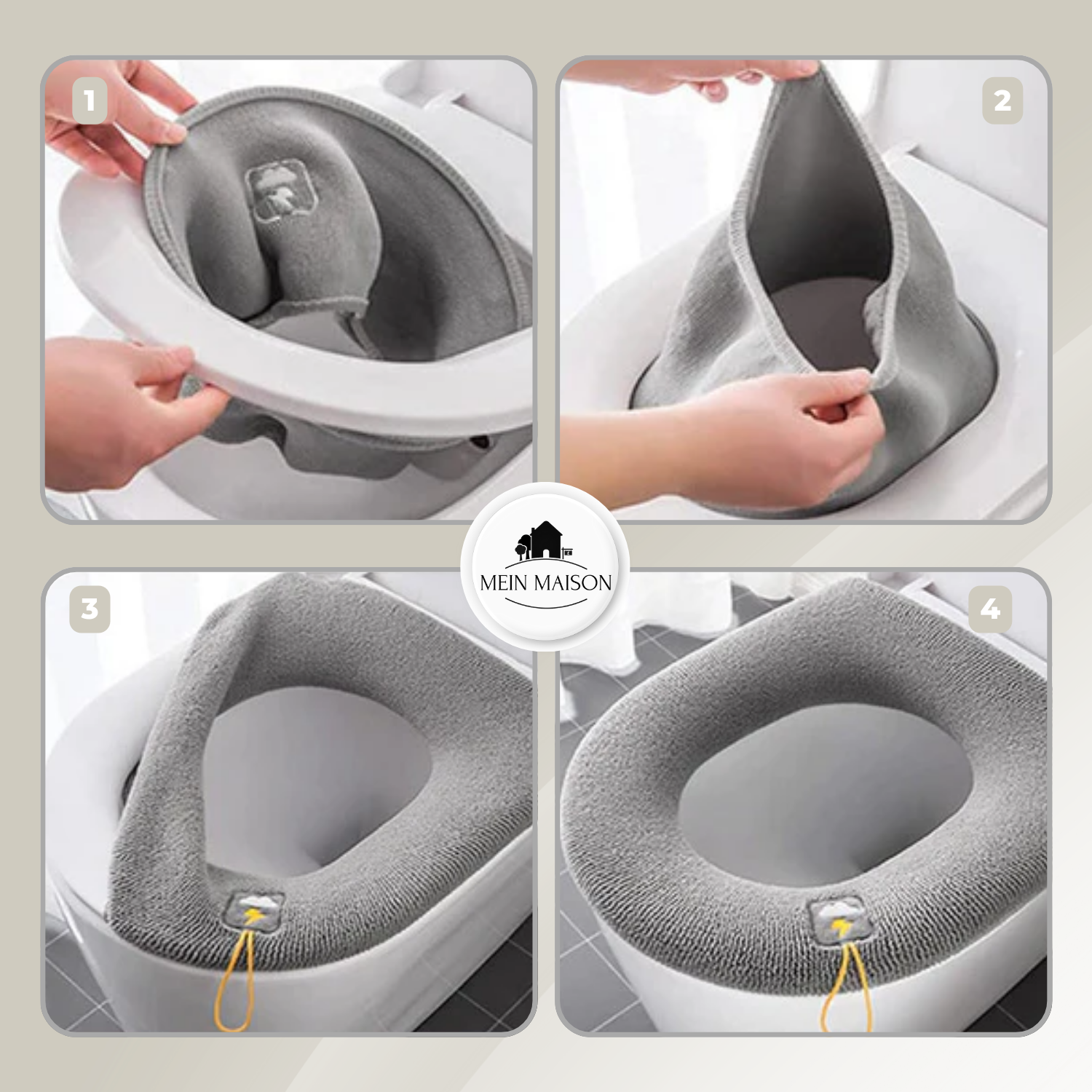 1

2

MEIN MAISON

3

4